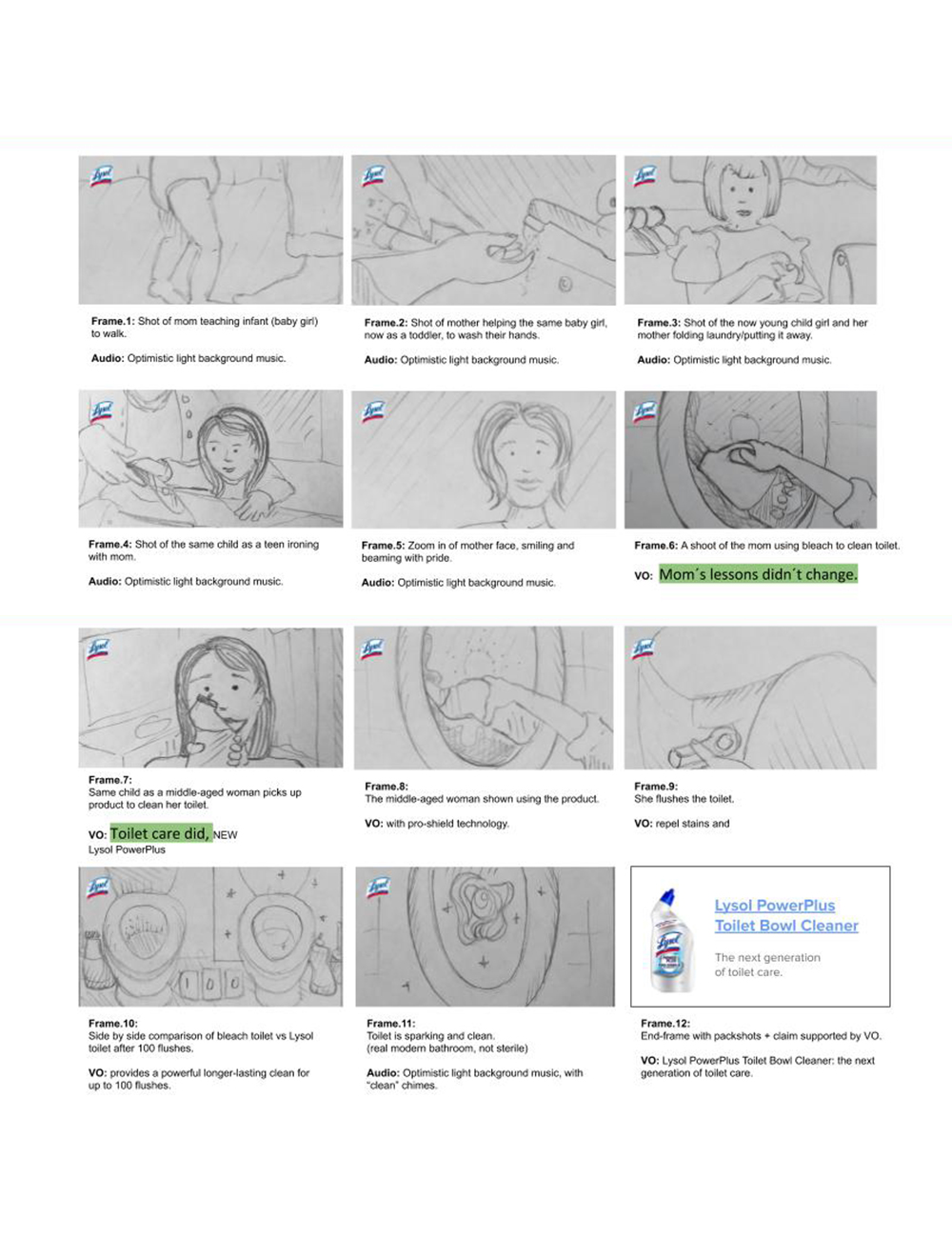 Lysol

Frame.1: Shot of mom teaching infant (baby girl) to walk.

Audio: Optimistic light background music.

Lysol

Frame.2: Shot of mother helping the same baby girl, now as a toddler, to wash their hands.

Audio: Optimistic light background music.

Lysol

Frame.3: Shot of the now young child girl and her mother folding laundry/putting it away.

Audio: Optimistic light background music.

Lysol

Frame.4: Shot of the same child as a teen ironing with mom.

Audio: Optimistic light background music.

Lysol

Frame.5: Zoom in of mother face, smiling and beaming with pride.

Audio: Optimistic light background music.

Lysol

Frame.6: A shoot of the mom using bleach to clean toilet.

VO: Mom´s lessons didn´t change.

Lysol

Frame.7: Same child as a middle-aged woman picks up product to clean her toilet.

VO: Toilet care did, NEW Lysol PowerPlus

Lysol

Frame.8: The middle-aged woman shown using the product.

VO: with pro-shield technology.

Lysol

Frame.9: She flushes the toilet.

VO: repel stains and

Lysol

100

Frame.10: Side by side comparison of bleach toilet vs Lysol toilet after 100 flushes.

VO: provides a powerful longer-lasting clean for up to 100 flushes.

Lysol

Frame.11: Toilet is sparking and clean. (real modern bathroom, not sterile)

Audio: Optimistic light background music, with "clean" chimes.

Lysol

Lysol PowerPlus Toilet Bowl Cleaner

The next generation of toilet care.

Frame.12: End-frame with packshots + claim supported by VO.

VO: Lysol PowerPlus Toilet Bowl Cleaner: the next generation of toilet care.